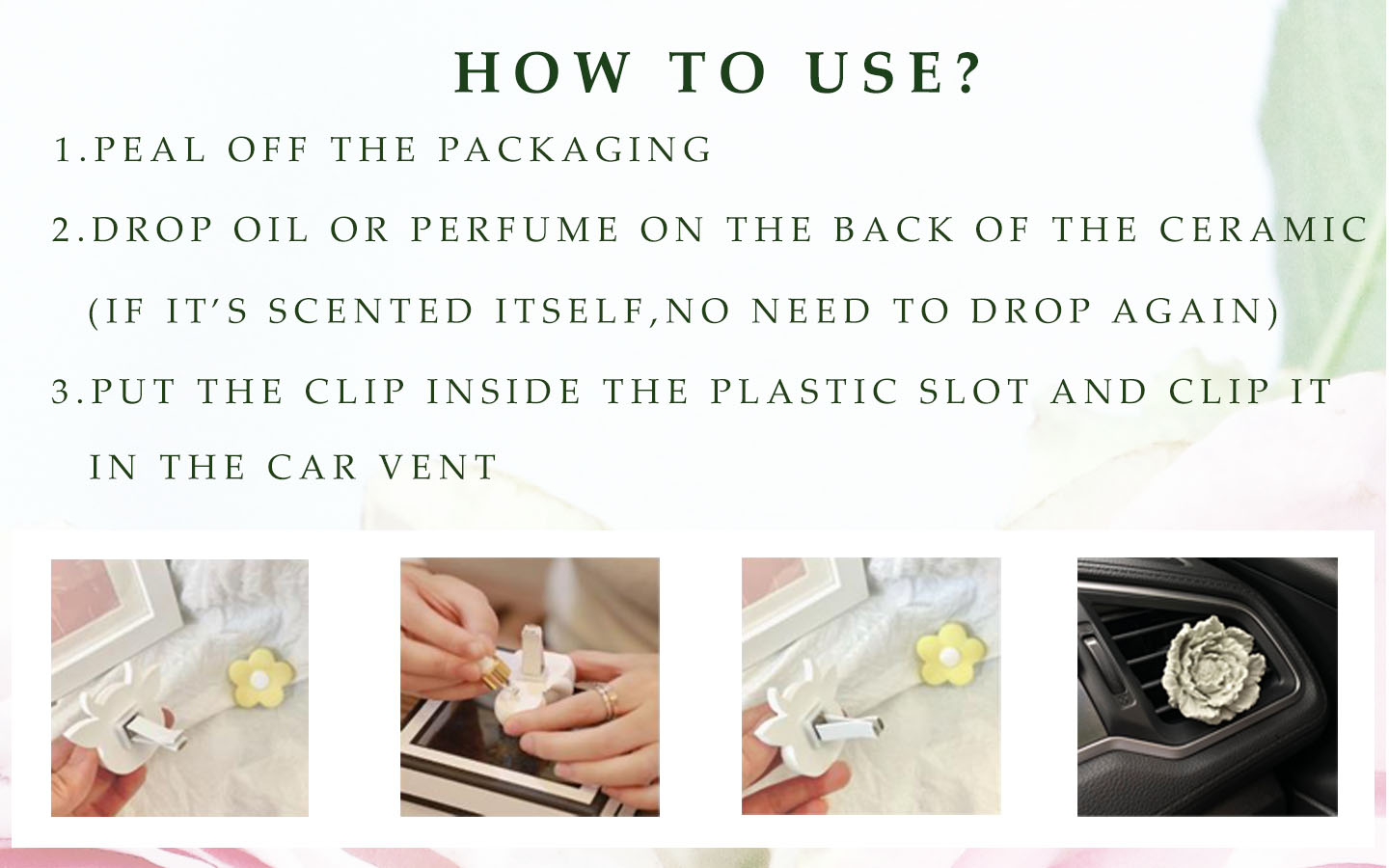 HOW TO USE?

1.PEAL OFF THE PACKAGING

2.DROP OIL OR PERFUME ON THE BACK OF THE CERAMIC (IF IT'S SCENTED ITSELF,NO NEED TO DROP AGAIN)

3.PUT THE CLIP INSIDE THE PLASTIC SLOT AND CLIP IT IN THE CAR VENT